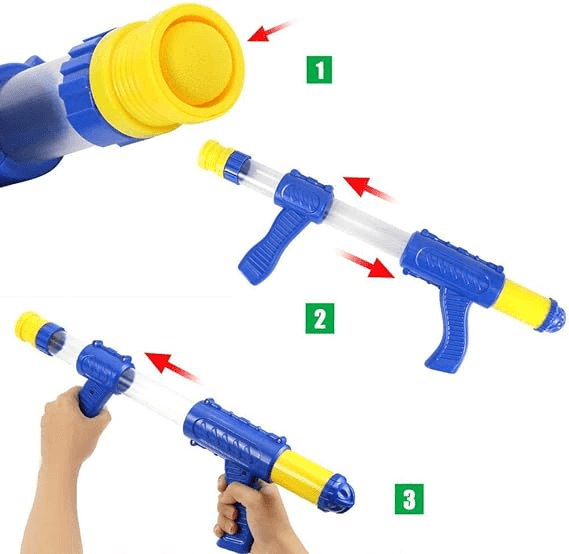 1

2

3